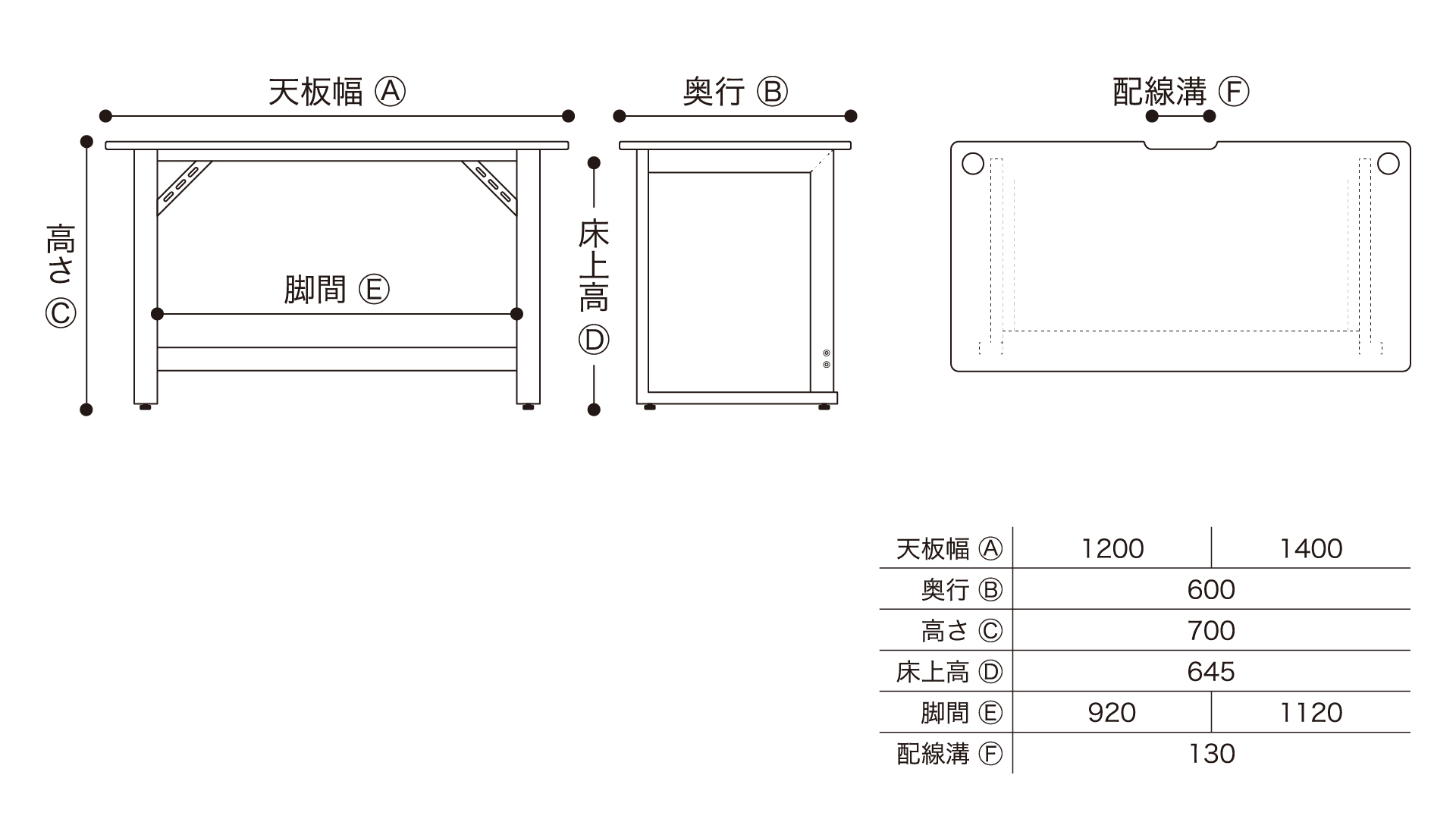 天板幅 Ⓐ

奥行 Ⓑ

配線溝 Ⓕ

高さ Ⓒ

脚間 Ⓔ

床上高 Ⓓ

| 天板幅 Ⓐ | 1200 | 1400 |
|---|---|---|
| 奥行 Ⓑ | 600 | |
| 高さ Ⓒ | 700 | |
| 床上高 Ⓓ | 645 | |
| 脚間 Ⓔ | 920 | 1120 |
| 配線溝 Ⓕ | 130 | |